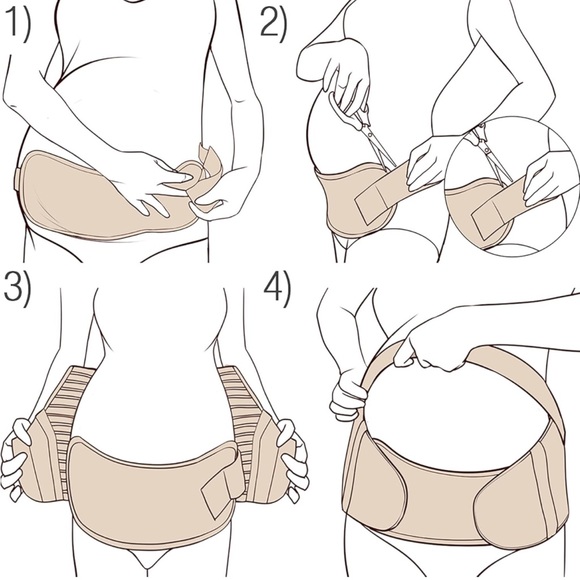 1)

2)

3)

4)